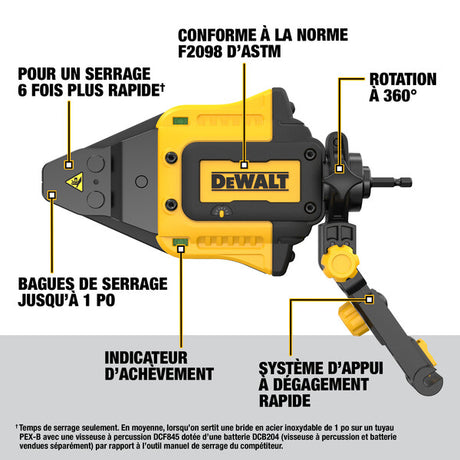 CONFORME À LA NORME F2098 D'ASTM

POUR UN SERRAGE 6 FOIS PLUS RAPIDE†

ROTATION À 360°

DEWALT

BAGUES DE SERRAGE JUSQU'À 1 PO

INDICATEUR D'ACHÈVEMENT

SYSTÈME D'APPUI À DÉGAGEMENT RAPIDE

† Temps de serrage seulement. En moyenne, lorsqu'on sertit une bride en acier inoxydable de 1 po sur un tuyau PEX-B avec une visseuse à percussion DCF845 dotée d'une batterie DCB204 (visseuse à percussion et batterie vendues séparément) par rapport à l'outil manuel de serrage du compétiteur.