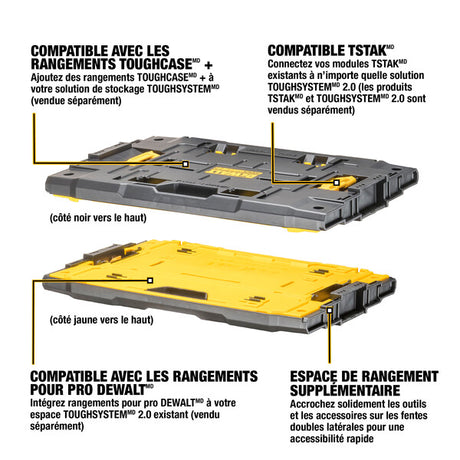 COMPATIBLE AVEC LES RANGEMENTS TOUGHCASE$^{MD}$ +
Ajoutez des rangements TOUGHCASE$^{MD}$ + à votre solution de stockage TOUGHSYSTEM$^{MD}$ (vendue séparément)

COMPATIBLE TSTAK$^{MD}$
Connectez vos modules TSTAK$^{MD}$ existants à n'importe quelle solution TOUGHSYSTEM$^{MD}$ 2.0 (les produits TSTAK$^{MD}$ et TOUGHSYSTEM$^{MD}$ 2.0 sont vendus séparément)

DEWALT

(côté noir vers le haut)

(côté jaune vers le haut)

COMPATIBLE AVEC LES RANGEMENTS POUR PRO DEWALT$^{MD}$
Intégrez rangements pour pro DEWALT$^{MD}$ à votre espace TOUGHSYSTEM$^{MD}$ 2.0 existant (vendu séparément)

ESPACE DE RANGEMENT SUPPLÉMENTAIRE
Accrochez solidement les outils et les accessoires sur les fentes doubles latérales pour une accessibilité rapide