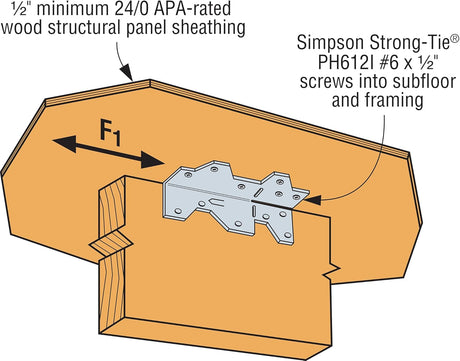 ½" minimum 24/0 APA-rated wood structural panel sheathing

Simpson Strong-Tie® PH612I #6 x ½" screws into subfloor and framing

$F_1$