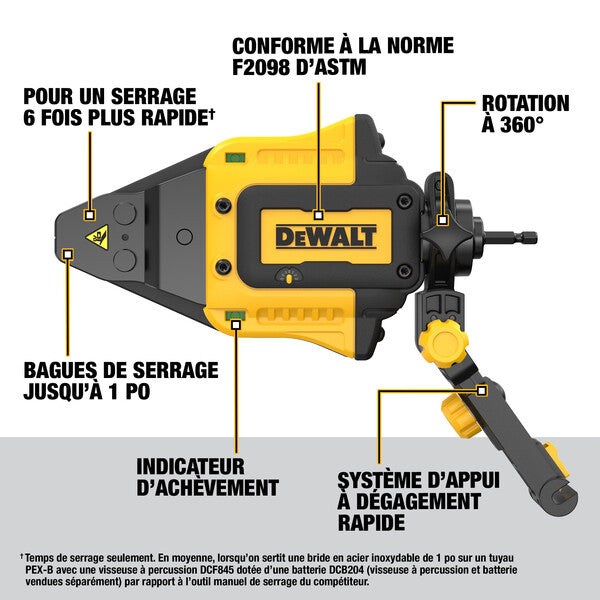 CONFORME À LA NORME F2098 D'ASTM

POUR UN SERRAGE 6 FOIS PLUS RAPIDE†

ROTATION À 360°

DEWALT

BAGUES DE SERRAGE JUSQU'À 1 PO

INDICATEUR D'ACHÈVEMENT

SYSTÈME D'APPUI À DÉGAGEMENT RAPIDE

† Temps de serrage seulement. En moyenne, lorsqu'on sertit une bride en acier inoxydable de 1 po sur un tuyau PEX-B avec une visseuse à percussion DCF845 dotée d'une batterie DCB204 (visseuse à percussion et batterie vendues séparément) par rapport à l'outil manuel de serrage du compétiteur.