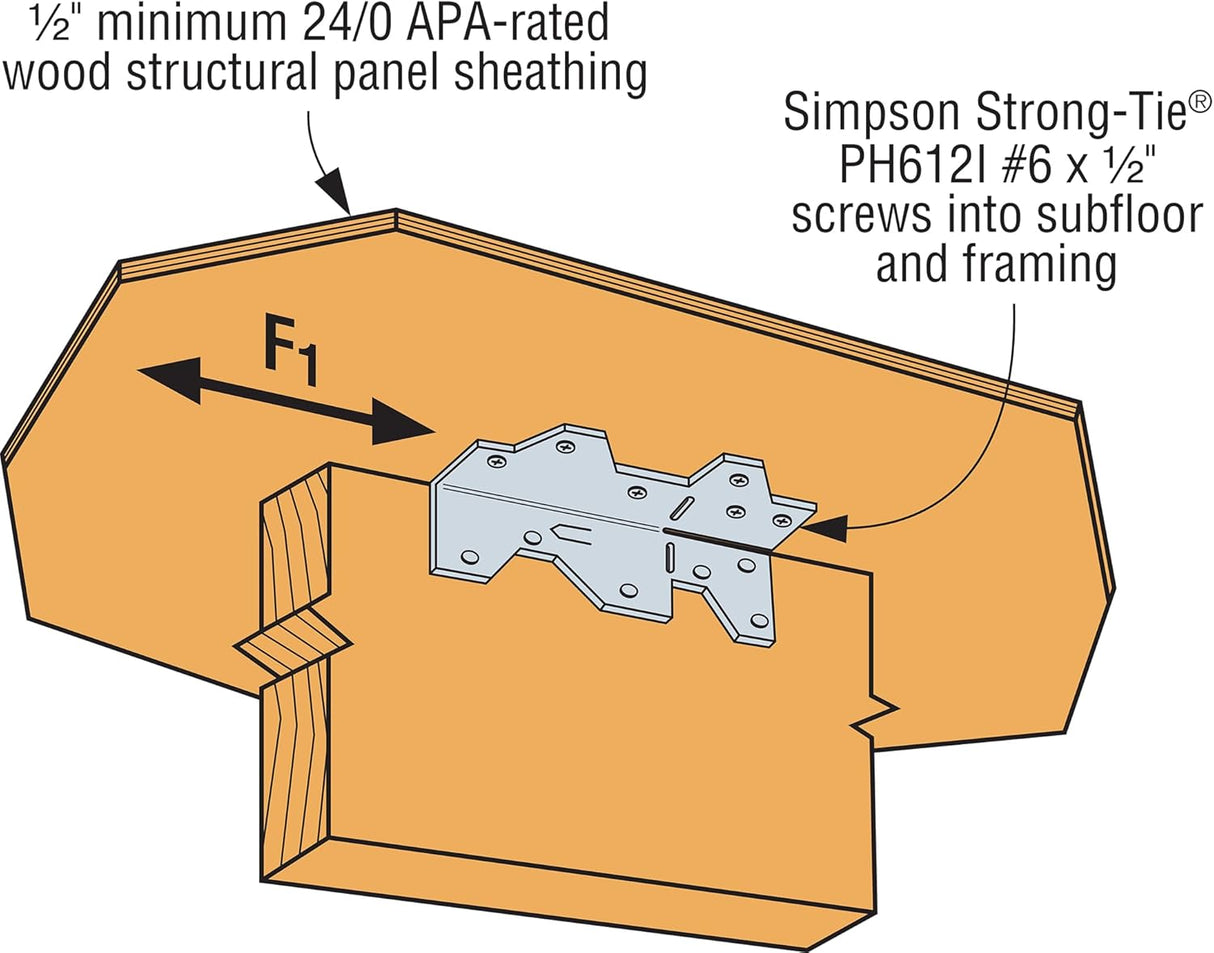 ½" minimum 24/0 APA-rated wood structural panel sheathing

Simpson Strong-Tie® PH612I #6 x ½" screws into subfloor and framing

$F_1$